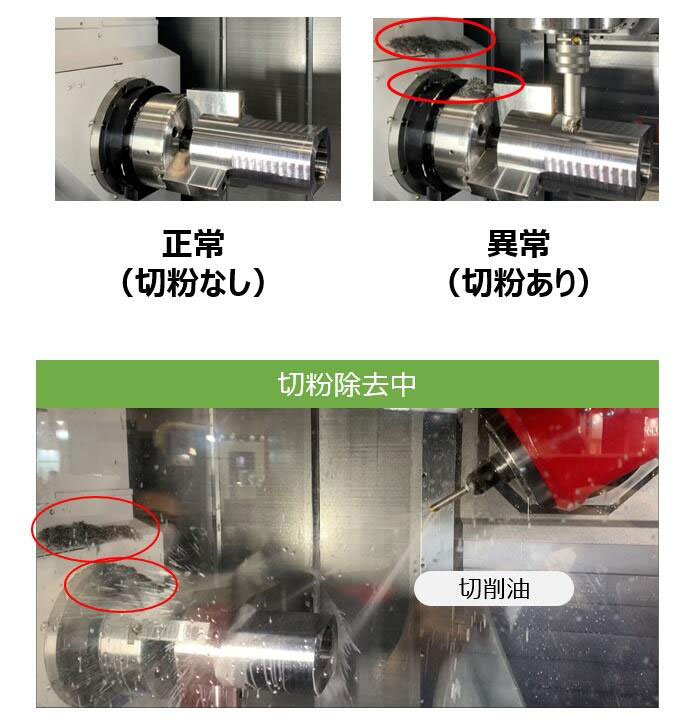 正常
（切粉なし）

異常
（切粉あり）

切粉除去中

切削油